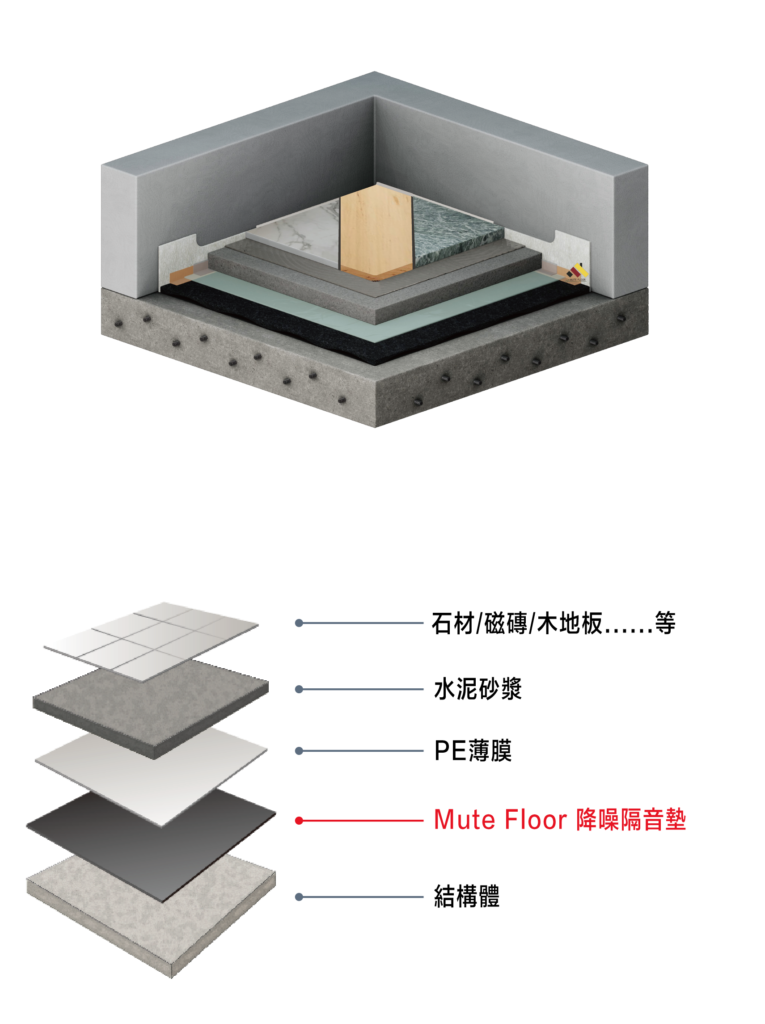 石材/磁磚/木地板……等

水泥砂漿

PE薄膜

Mute Floor 降噪隔音墊

結構體